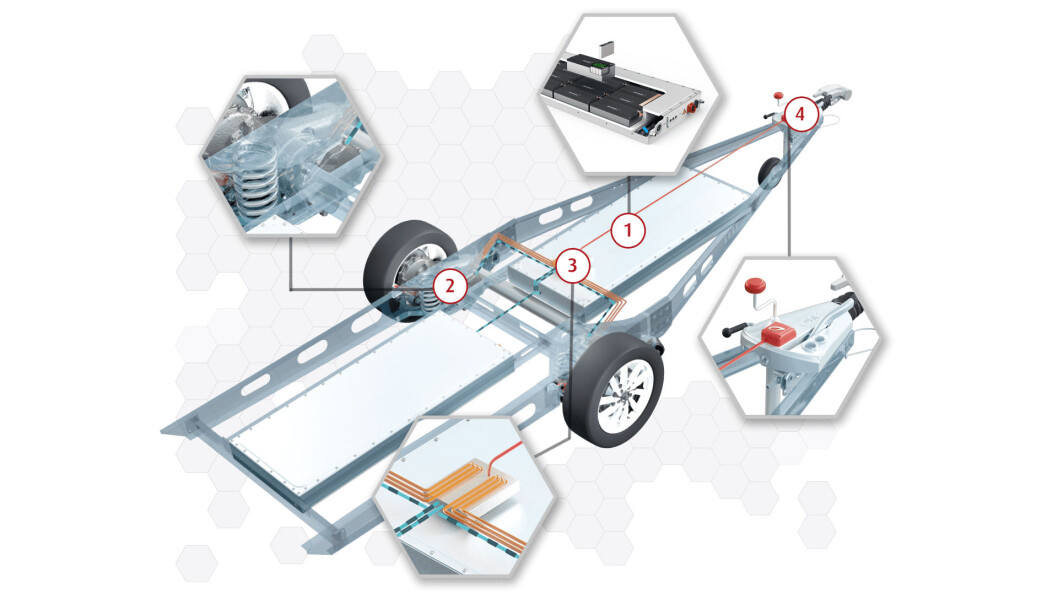 4
1
3
2